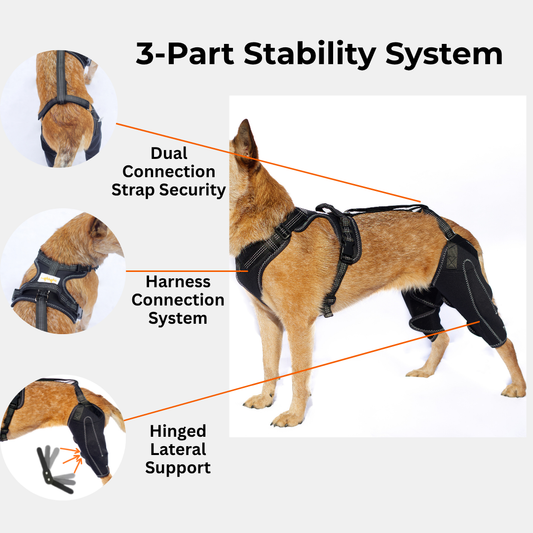 3-Part Stability System

Dual Connection Strap Security

Harness Connection System

Hinged Lateral Support