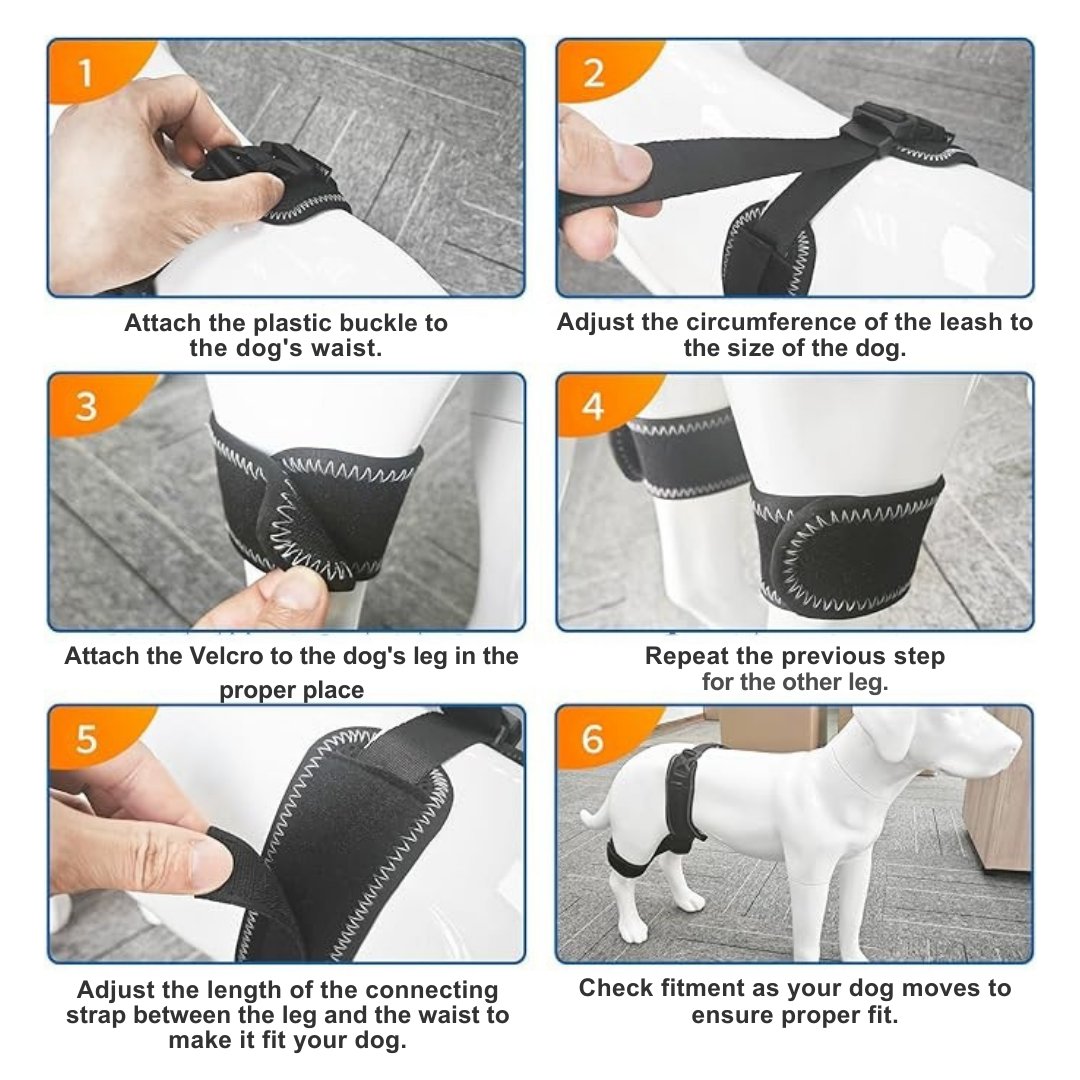 1

Attach the plastic buckle to the dog's waist.

2

Adjust the circumference of the leash to the size of the dog.

3

Attach the Velcro to the dog's leg in the proper place

4

Repeat the previous step for the other leg.

5

Adjust the length of the connecting strap between the leg and the waist to make it fit your dog.

6

Check fitment as your dog moves to ensure proper fit.