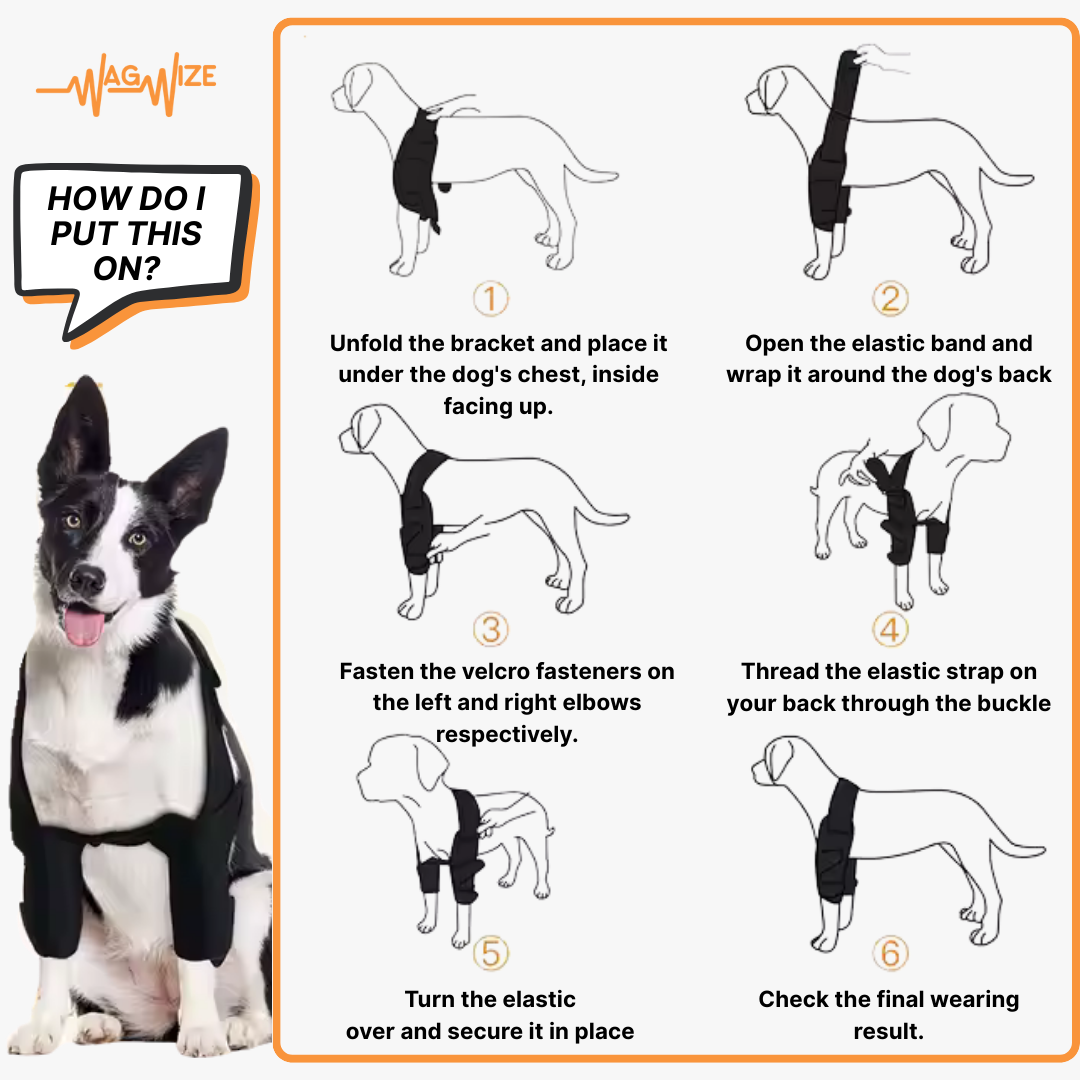 WAGWIZE

HOW DO I PUT THIS ON?

①
Unfold the bracket and place it under the dog's chest, inside facing up.

②
Open the elastic band and wrap it around the dog's back

③
Fasten the velcro fasteners on the left and right elbows respectively.

④
Thread the elastic strap on your back through the buckle

⑤
Turn the elastic over and secure it in place

⑥
Check the final wearing result.