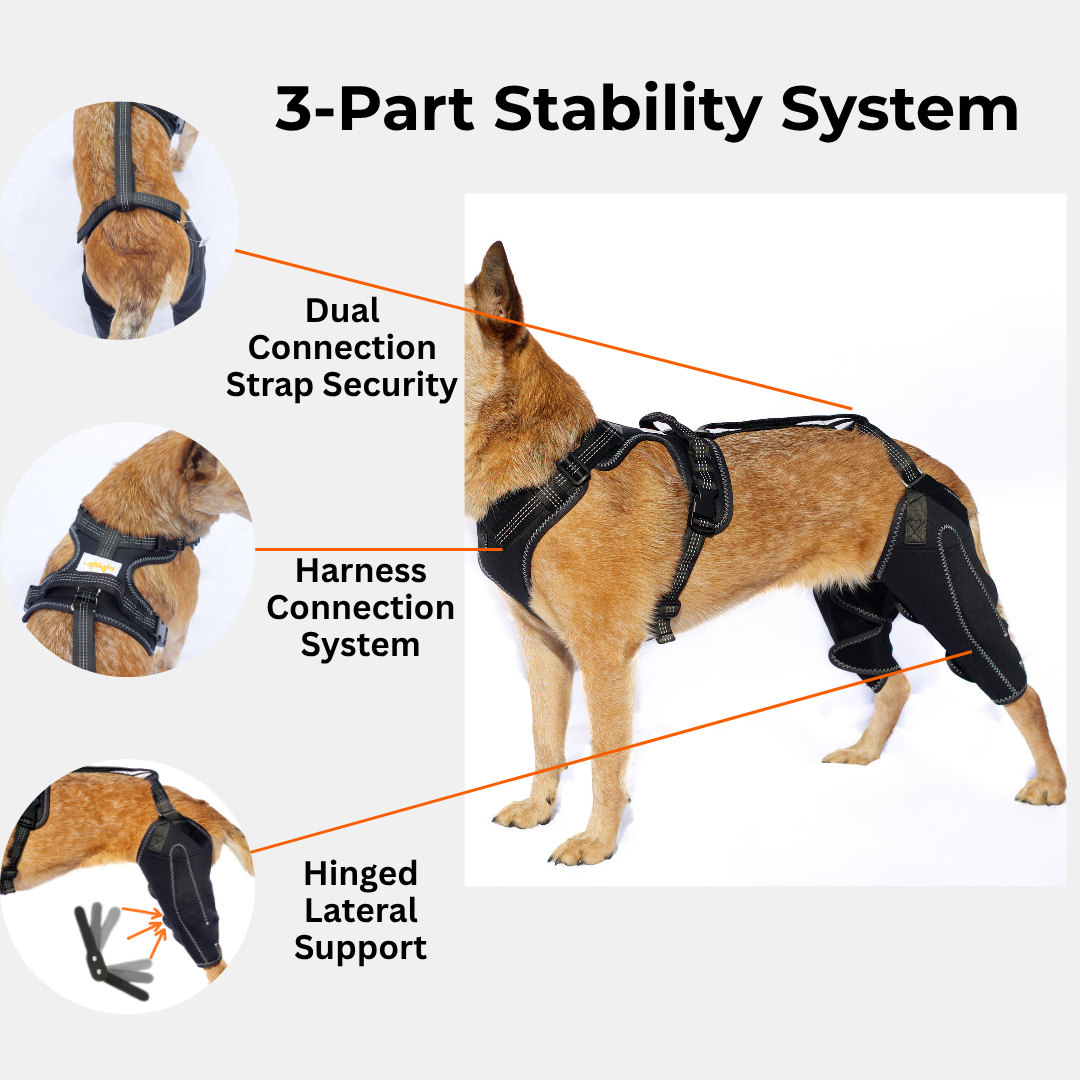 3-Part Stability System

Dual Connection Strap Security

Harness Connection System

Hinged Lateral Support