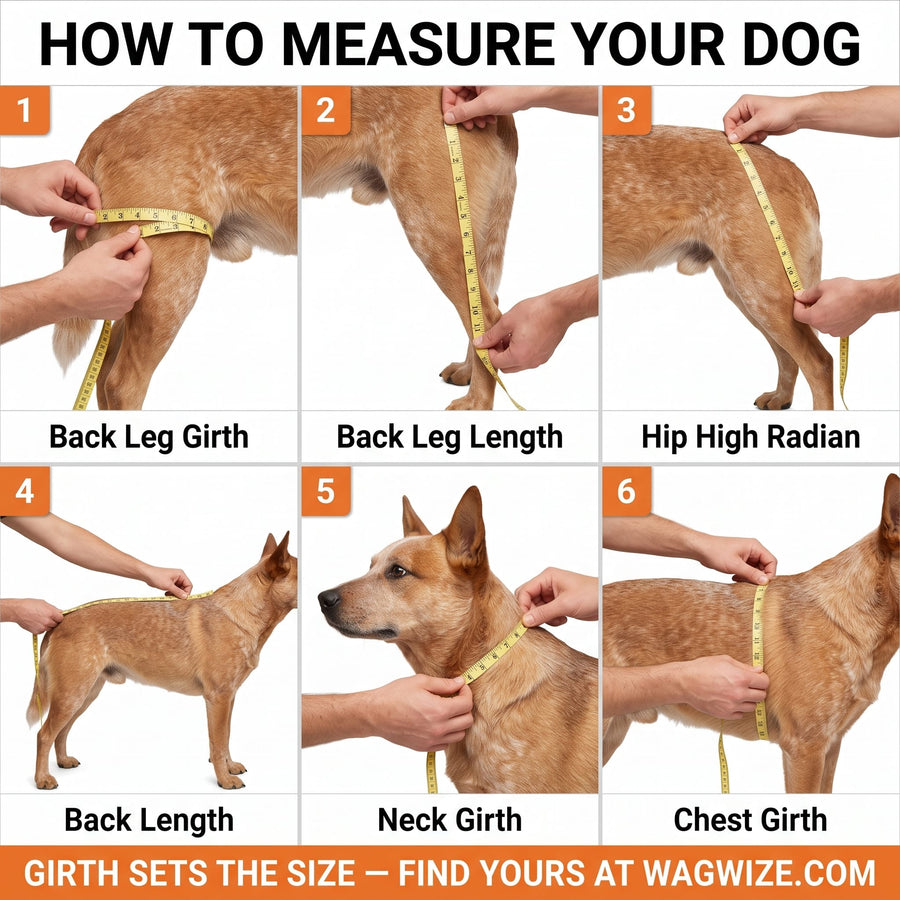 HOW TO MEASURE YOUR DOG

1
Back Leg Girth

2
Back Leg Length

3
Hip High Radian

4
Back Length

5
Neck Girth

6
Chest Girth

GIRTH SETS THE SIZE — FIND YOURS AT WAGWIZE.COM