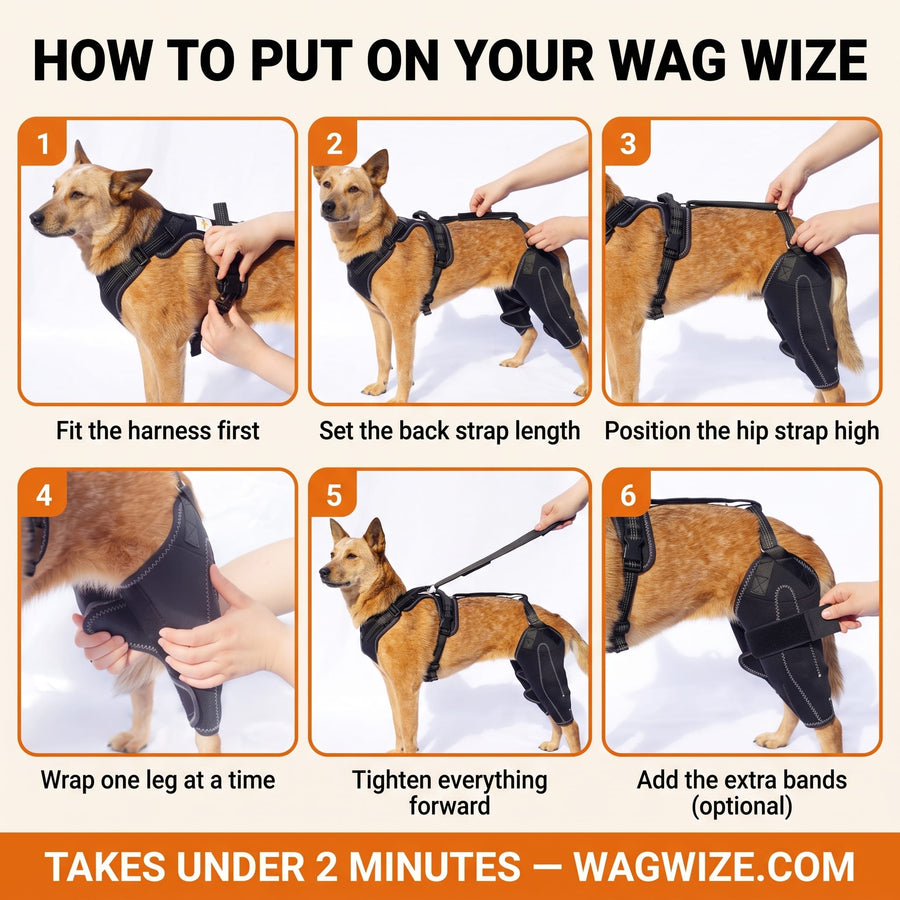 HOW TO PUT ON YOUR WAG WIZE

1

Fit the harness first

2

Set the back strap length

3

Position the hip strap high

4

Wrap one leg at a time

5

Tighten everything forward

6

Add the extra bands (optional)

TAKES UNDER 2 MINUTES — WAGWIZE.COM